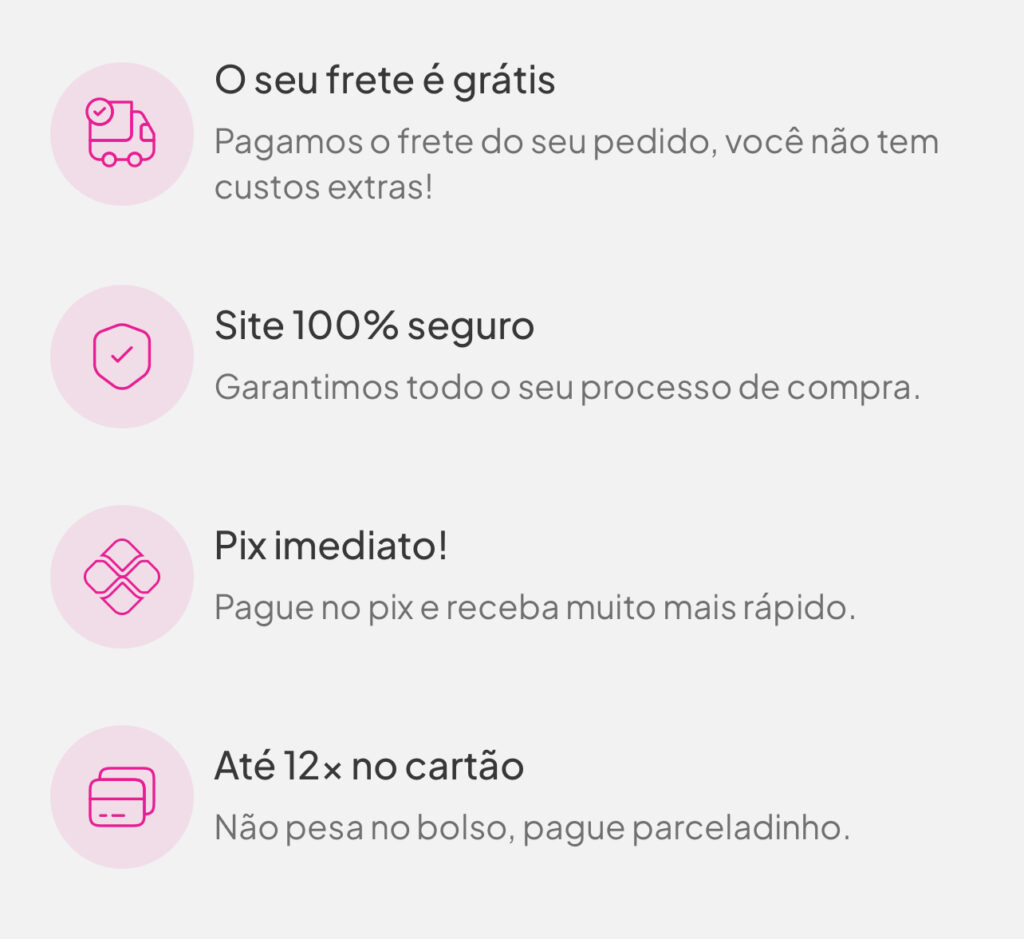 O seu frete é grátis

Pagamos o frete do seu pedido, você não tem custos extras!

Site 100% seguro

Garantimos todo o seu processo de compra.

Pix imediato!

Pague no pix e receba muito mais rápido.

Até 12x no cartão

Não pesa no bolso, pague parceladinho.